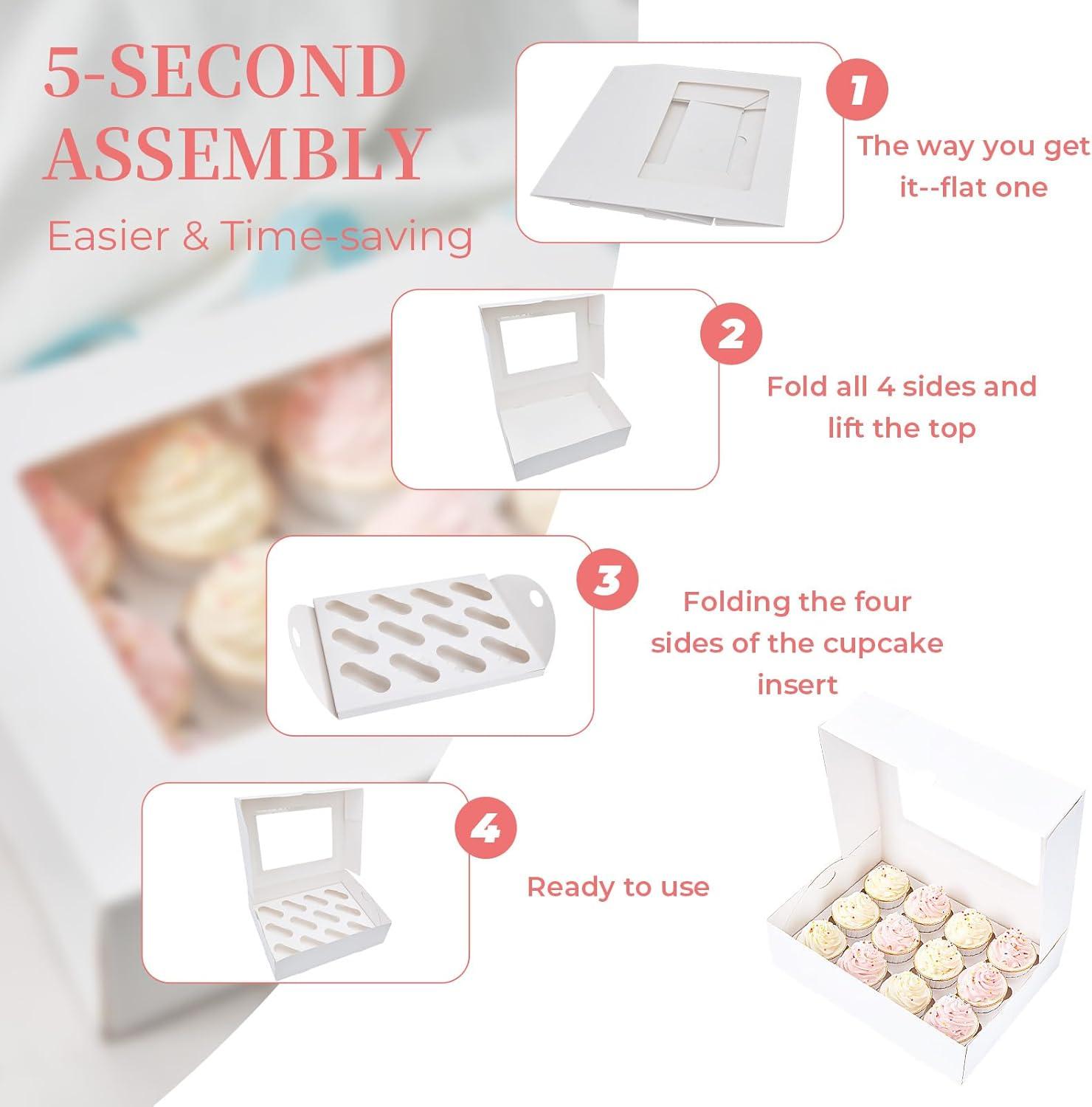 5-SECOND ASSEMBLY

Easier & Time-saving

1

The way you get it--flat one

2

Fold all 4 sides and lift the top

3

Folding the four sides of the cupcake insert

4

Ready to use