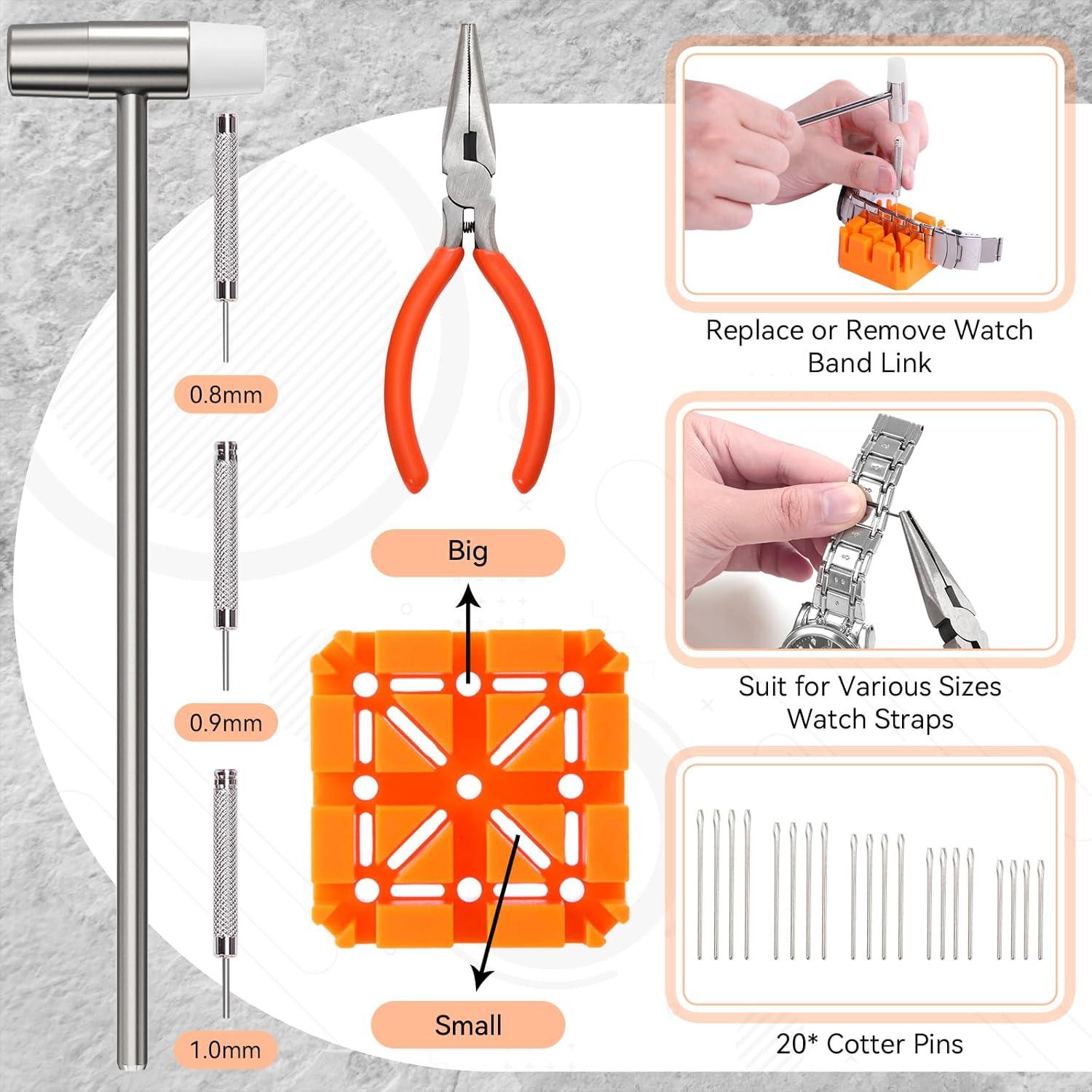 0.8mm

0.9mm

1.0mm

Big

Small

Replace or Remove Watch Band Link

Suit for Various Sizes Watch Straps

20* Cotter Pins