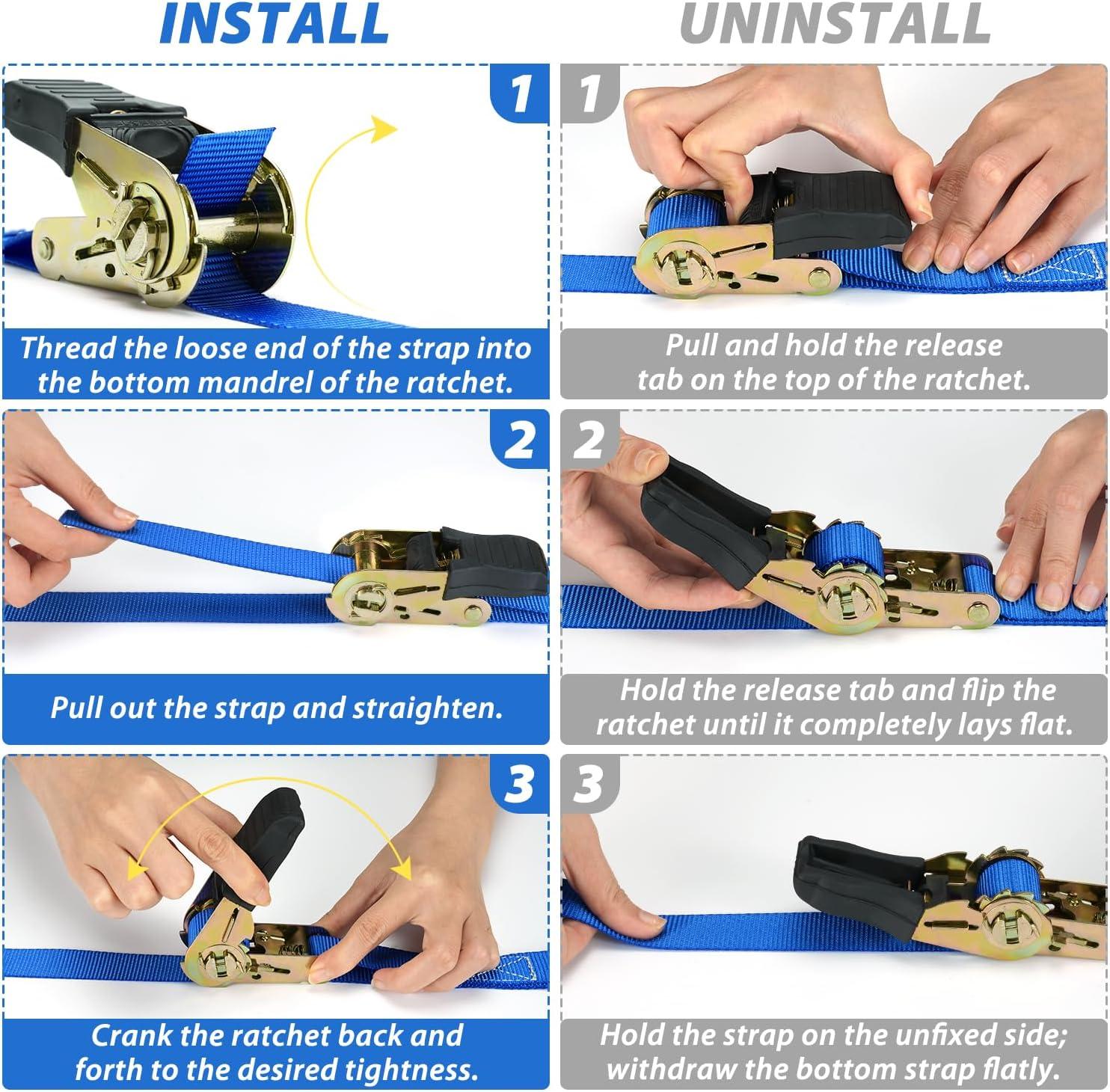 INSTALL

1

Thread the loose end of the strap into the bottom mandrel of the ratchet.

2

Pull out the strap and straighten.

3

Crank the ratchet back and forth to the desired tightness.

UNINSTALL

1

Pull and hold the release tab on the top of the ratchet.

2

Hold the release tab and flip the ratchet until it completely lays flat.

3

Hold the strap on the unfixed side; withdraw the bottom strap flatly.