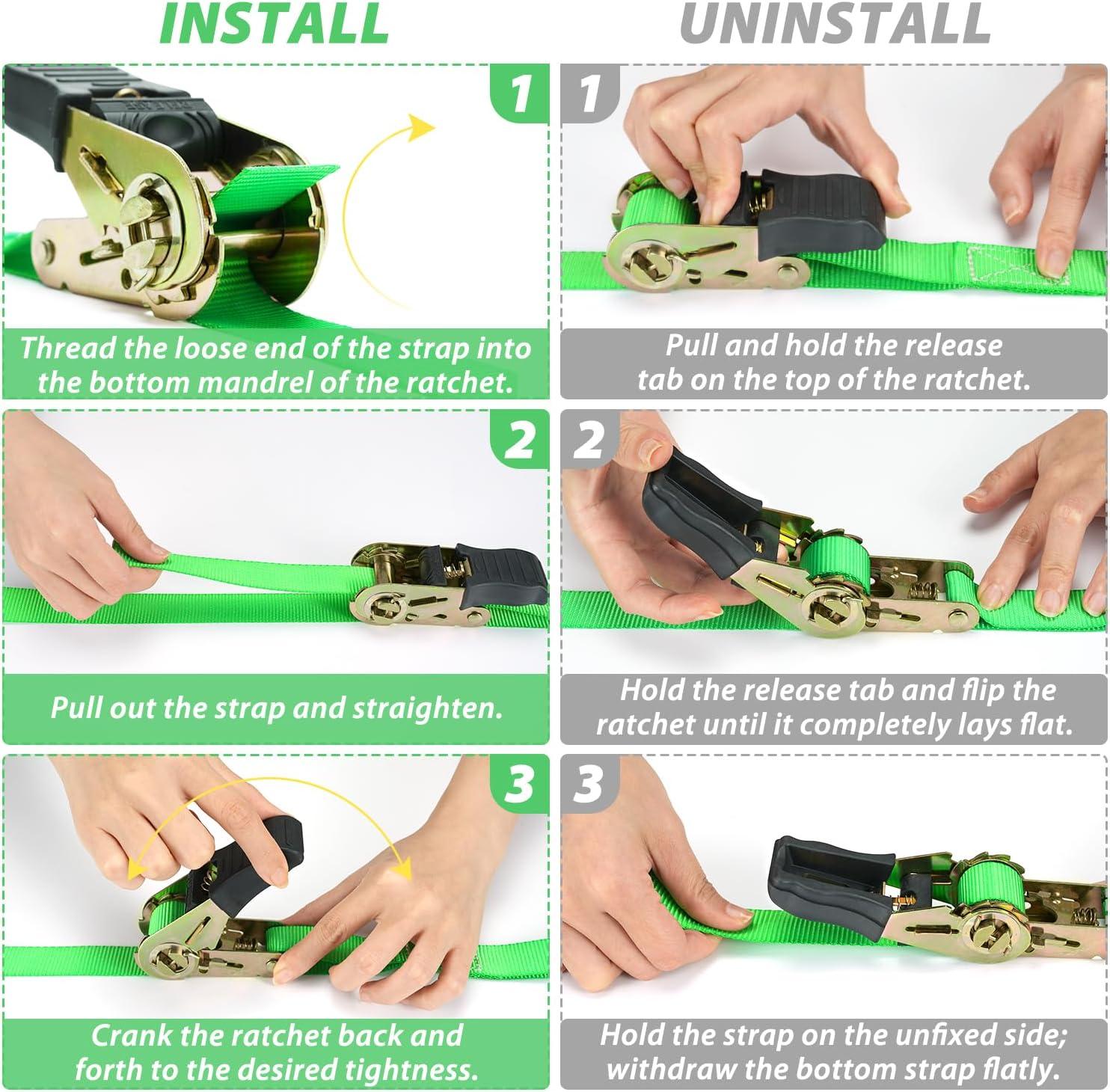 INSTALL

1

Thread the loose end of the strap into the bottom mandrel of the ratchet.

2

Pull out the strap and straighten.

3

Crank the ratchet back and forth to the desired tightness.

UNINSTALL

1

Pull and hold the release tab on the top of the ratchet.

2

Hold the release tab and flip the ratchet until it completely lays flat.

3

Hold the strap on the unfixed side; withdraw the bottom strap flatly.