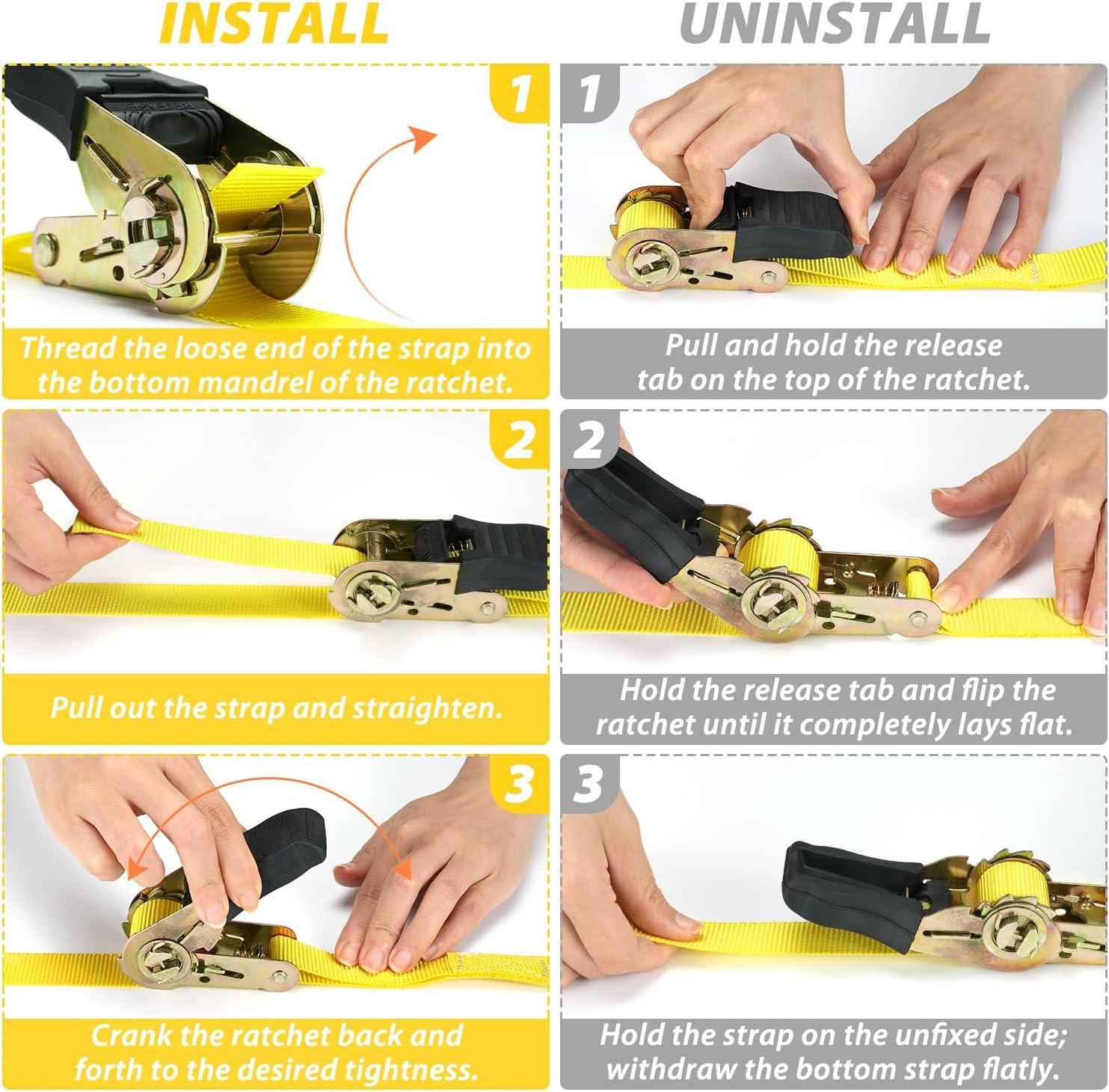 INSTALL

1

Thread the loose end of the strap into the bottom mandrel of the ratchet.

2

Pull out the strap and straighten.

3

Crank the ratchet back and forth to the desired tightness.

UNINSTALL

1

Pull and hold the release tab on the top of the ratchet.

2

Hold the release tab and flip the ratchet until it completely lays flat.

3

Hold the strap on the unfixed side; withdraw the bottom strap flatly.