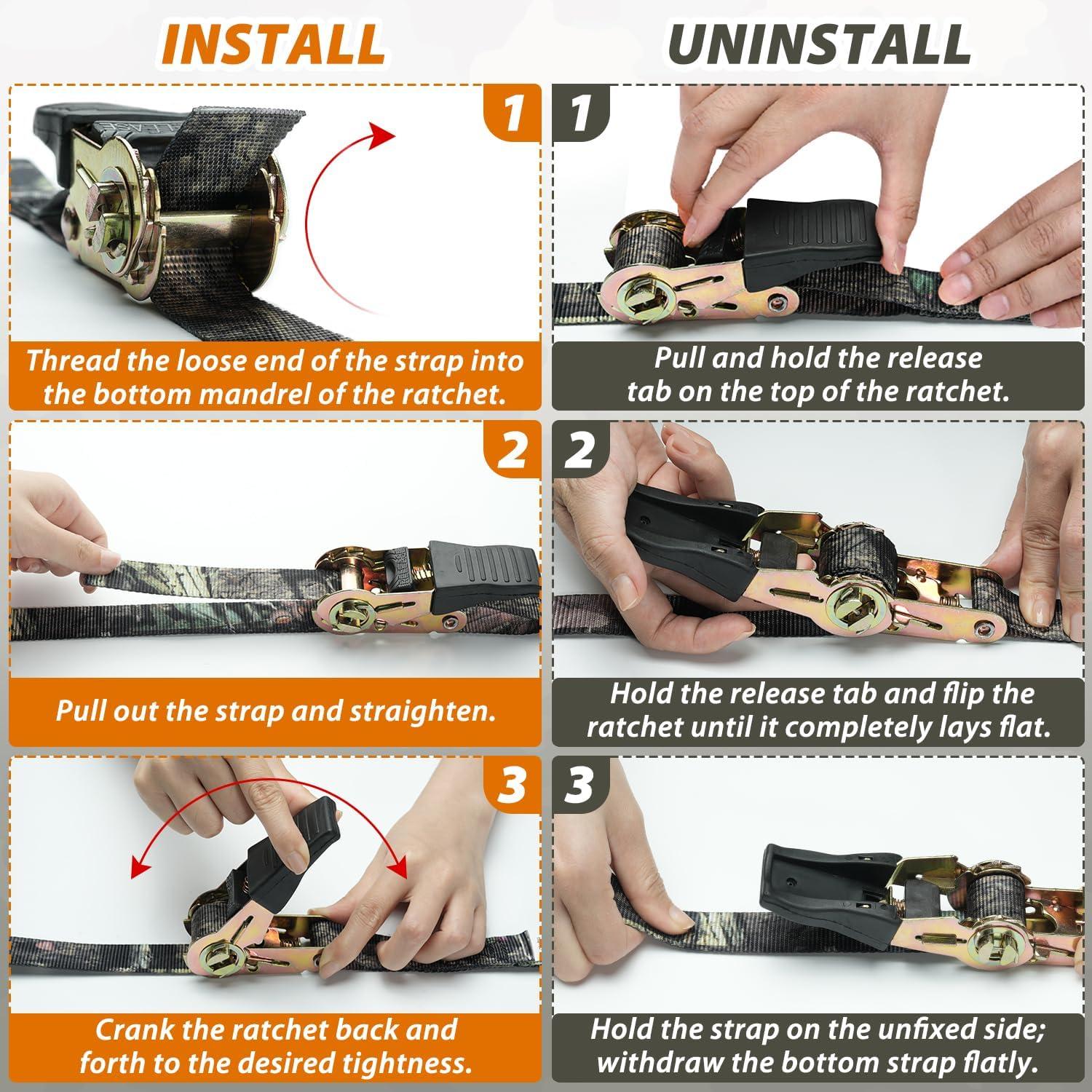 INSTALL

1

Thread the loose end of the strap into the bottom mandrel of the ratchet.

2

Pull out the strap and straighten.

3

Crank the ratchet back and forth to the desired tightness.

UNINSTALL

1

Pull and hold the release tab on the top of the ratchet.

2

Hold the release tab and flip the ratchet until it completely lays flat.

3

Hold the strap on the unfixed side; withdraw the bottom strap flatly.