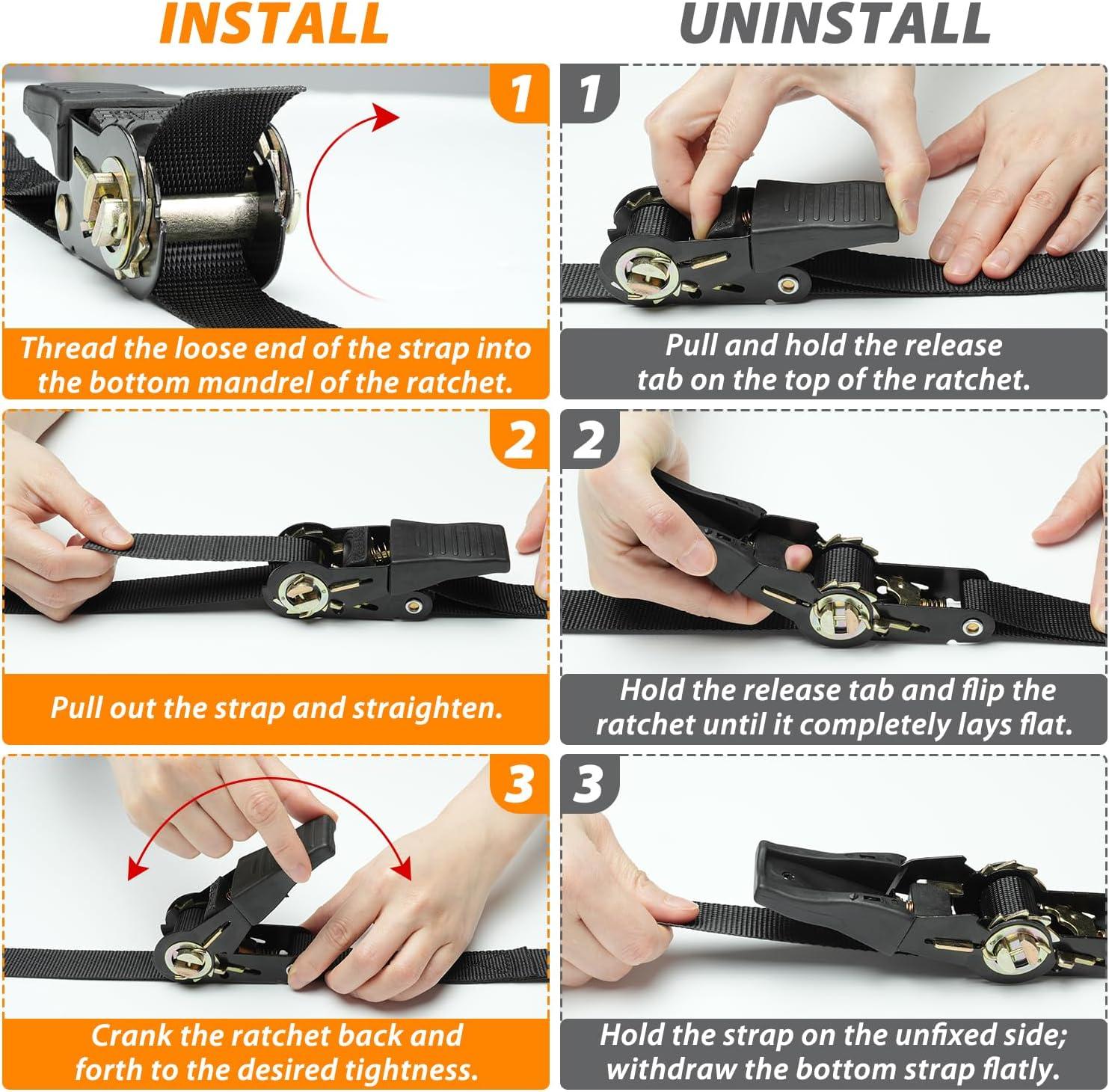 INSTALL

1

Thread the loose end of the strap into the bottom mandrel of the ratchet.

2

Pull out the strap and straighten.

3

Crank the ratchet back and forth to the desired tightness.

UNINSTALL

1

Pull and hold the release tab on the top of the ratchet.

2

Hold the release tab and flip the ratchet until it completely lays flat.

3

Hold the strap on the unfixed side; withdraw the bottom strap flatly.