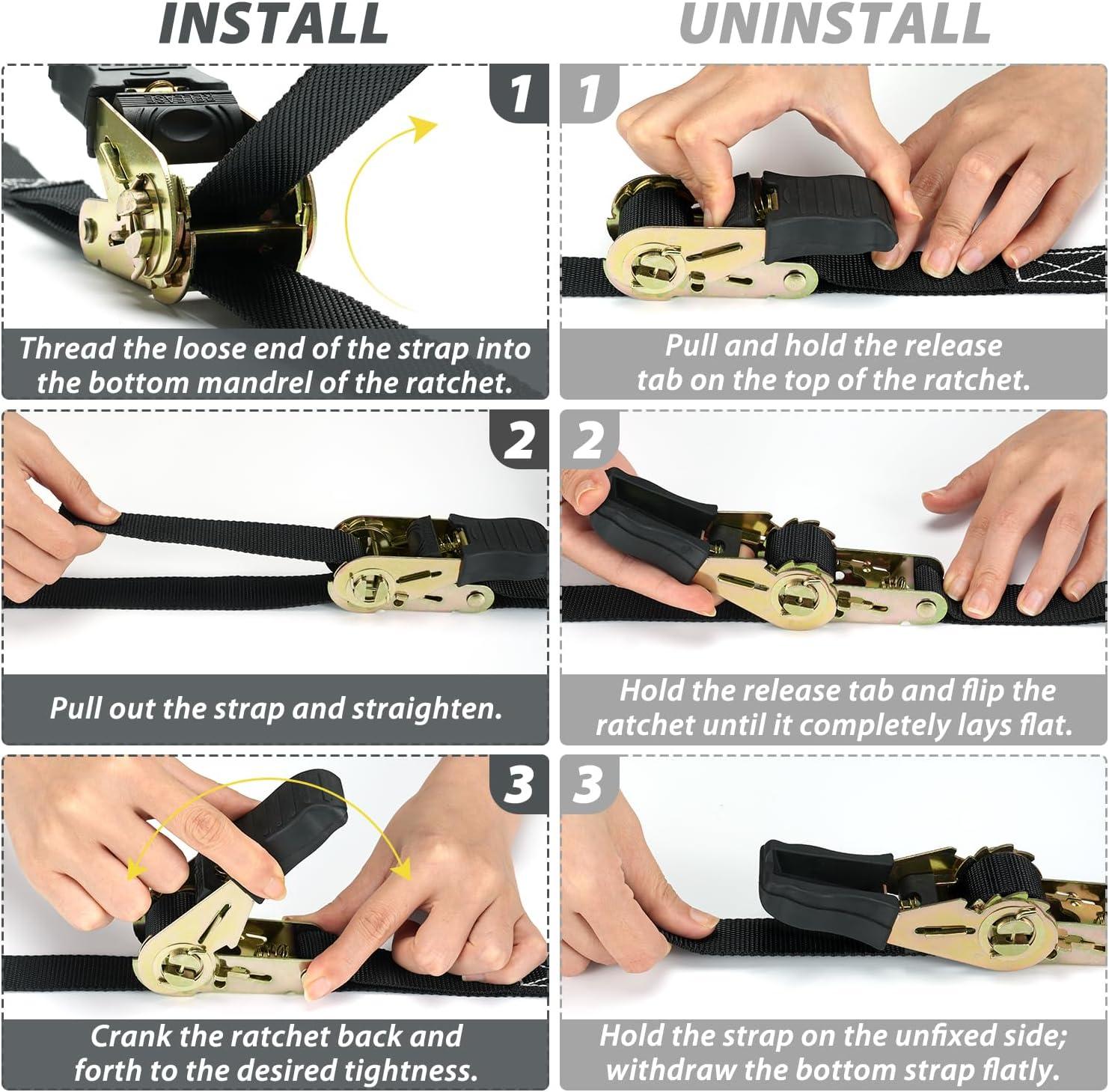 INSTALL

1

Thread the loose end of the strap into the bottom mandrel of the ratchet.

2

Pull out the strap and straighten.

3

Crank the ratchet back and forth to the desired tightness.

UNINSTALL

1

Pull and hold the release tab on the top of the ratchet.

2

Hold the release tab and flip the ratchet until it completely lays flat.

3

Hold the strap on the unfixed side; withdraw the bottom strap flatly.