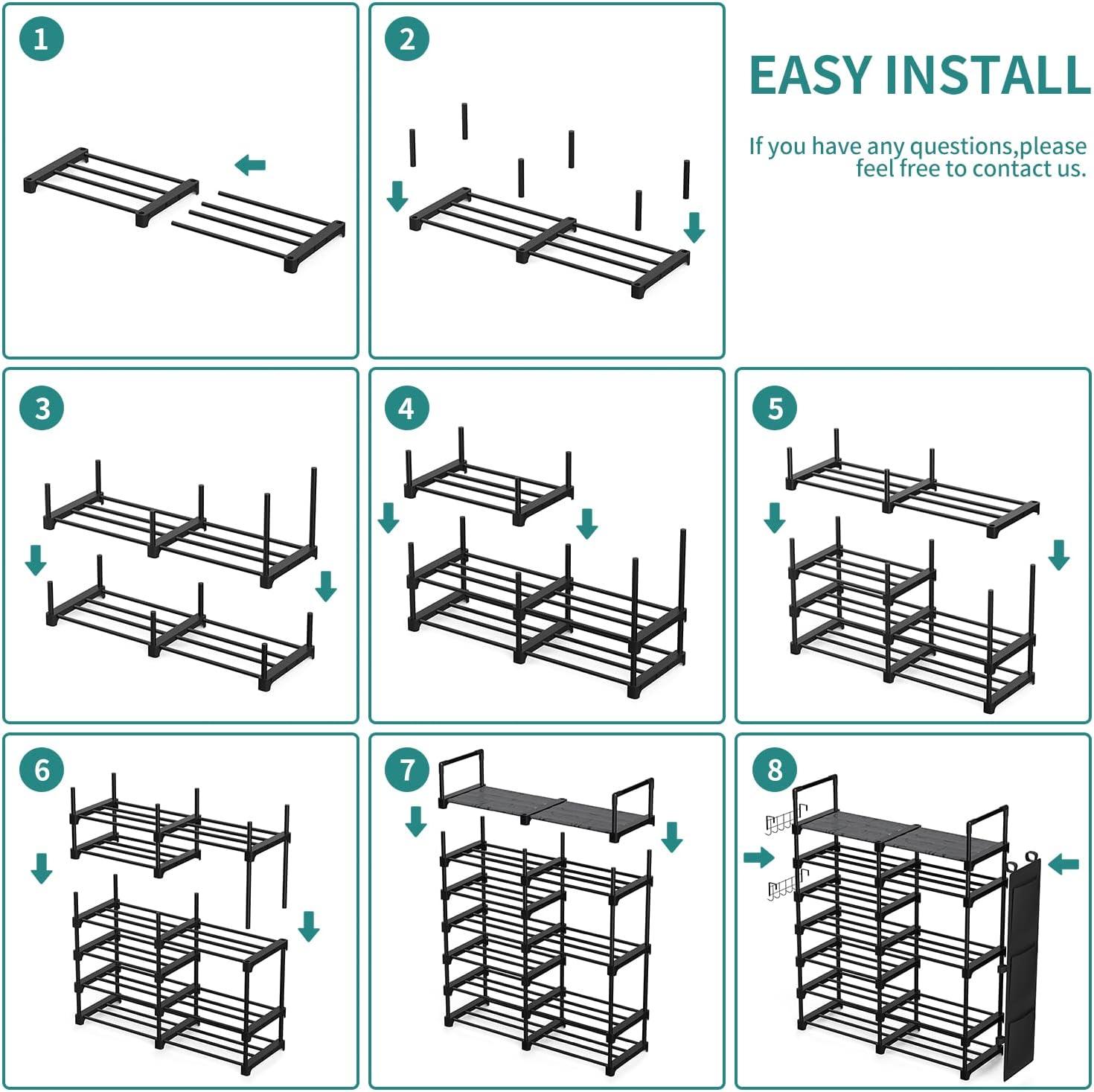 1

2

EASY INSTALL

If you have any questions,please feel free to contact us.

3

4

5

6

7

8