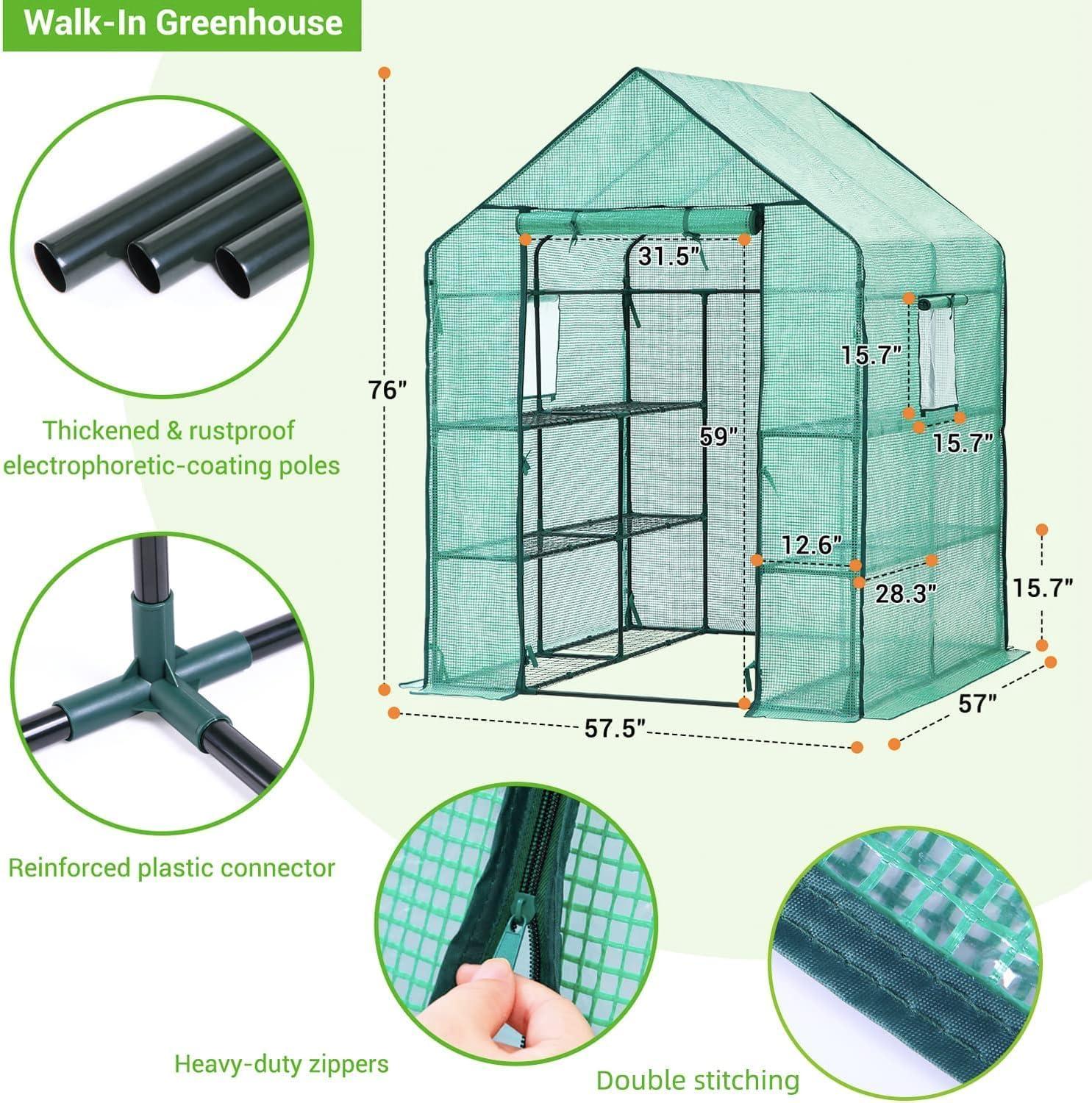 Walk-In Greenhouse

Thickened & rustproof electrophoretic-coating poles

Reinforced plastic connector

76"

31.5"

59"

15.7"

15.7"

12.6"

28.3"

15.7"

57.5"

57"

Heavy-duty zippers

Double stitching