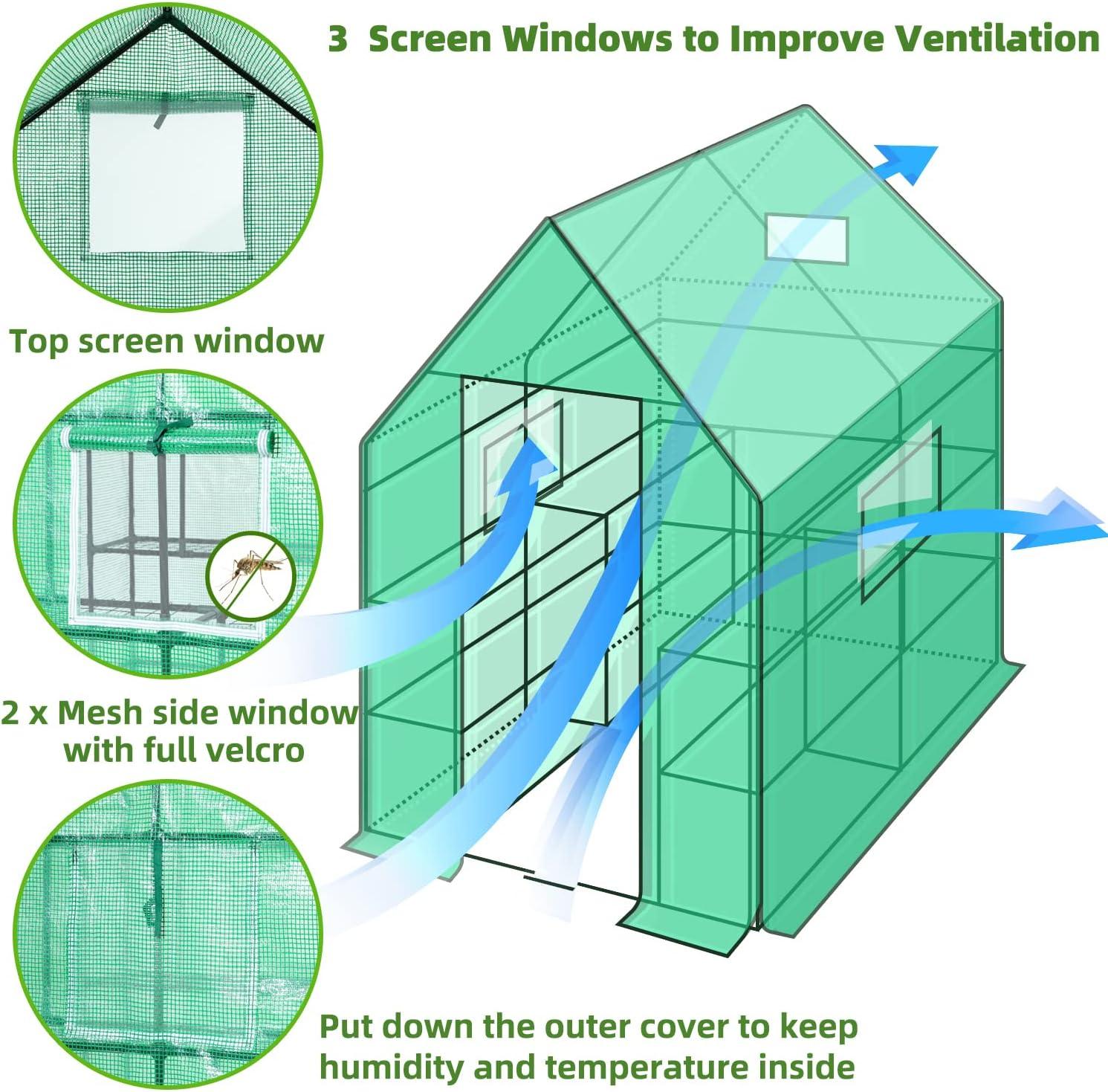 3 Screen Windows to Improve Ventilation

Top screen window

2 x Mesh side window with full velcro

Put down the outer cover to keep humidity and temperature inside