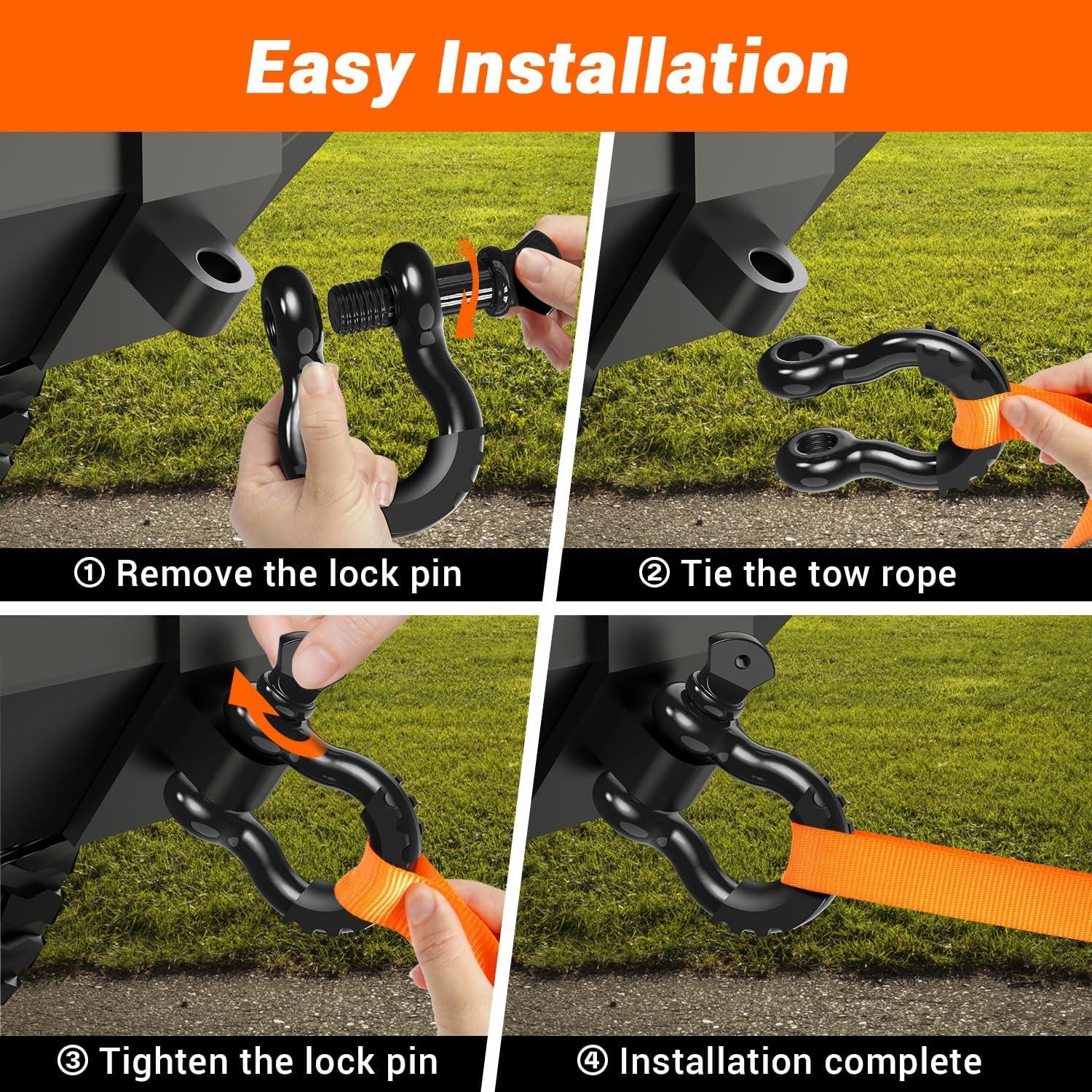 Easy Installation

① Remove the lock pin

② Tie the tow rope

③ Tighten the lock pin

④ Installation complete