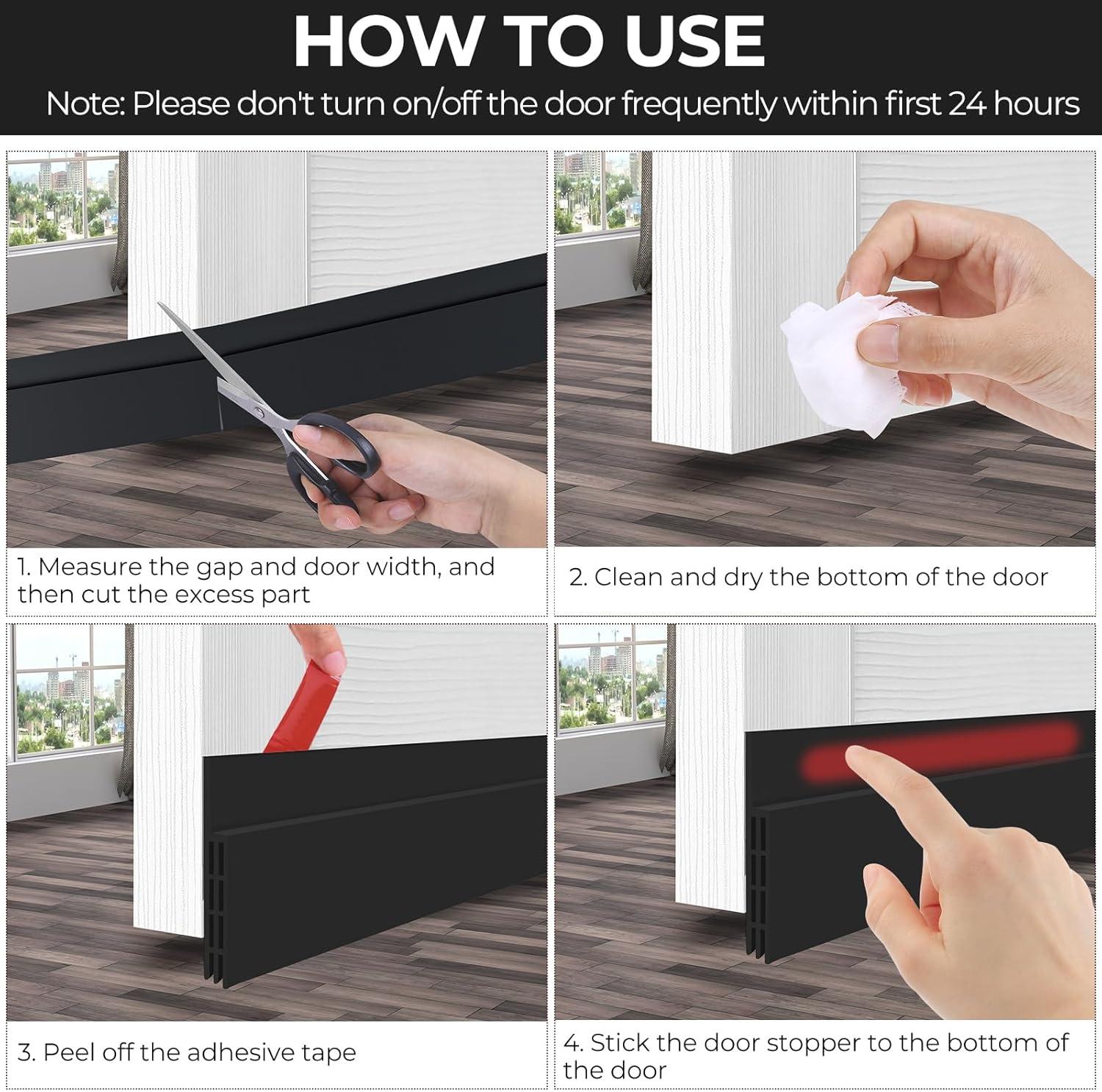 HOW TO USE

Note: Please don't turn on/off the door frequently within first 24 hours

1. Measure the gap and door width, and then cut the excess part

2. Clean and dry the bottom of the door

3. Peel off the adhesive tape

4. Stick the door stopper to the bottom of the door