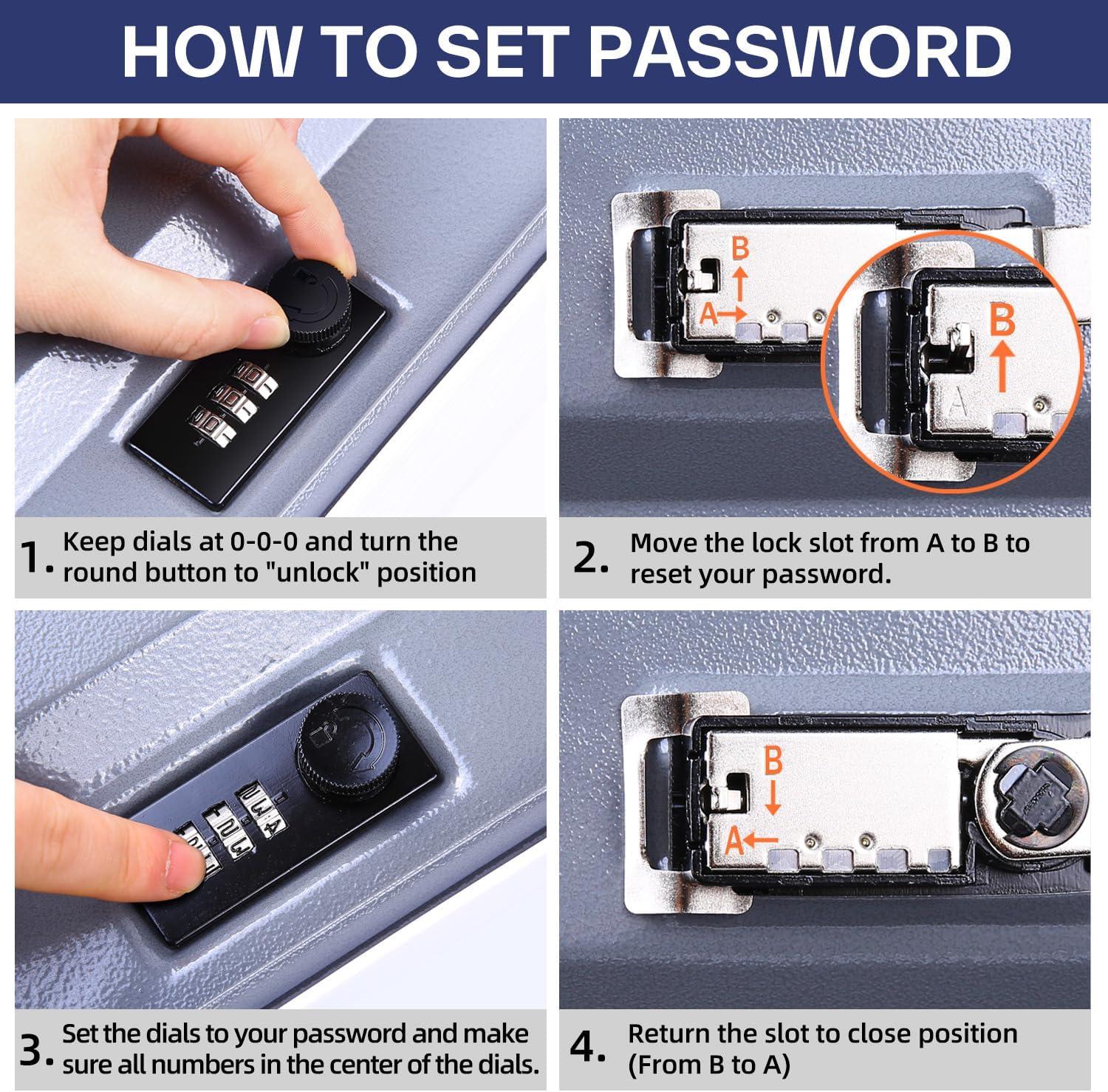 HOW TO SET PASSWORD

B
A
B
A

1. Keep dials at 0-0-0 and turn the round button to "unlock" position

2. Move the lock slot from A to B to reset your password.

B
A

3. Set the dials to your password and make sure all numbers in the center of the dials.

4. Return the slot to close position (From B to A)